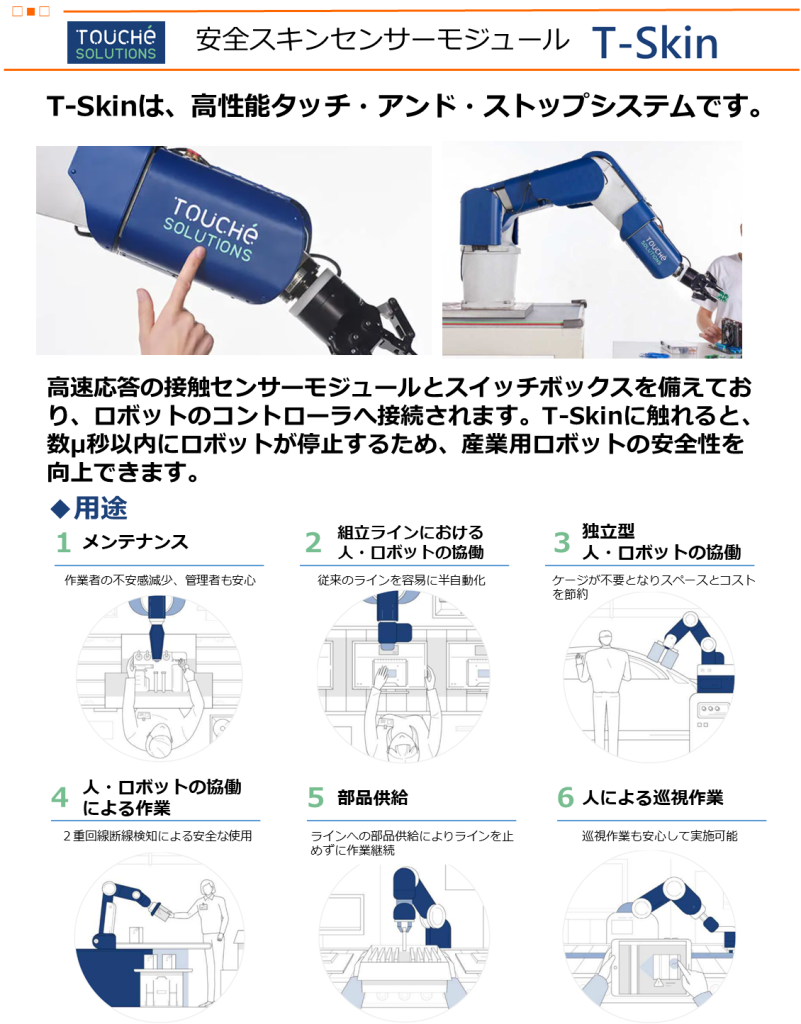 TOUCHé SOLUTIONS

安全スキンセンサーモジュール T-Skin

T-Skinは、高性能タッチ・アンド・ストップシステムです。

TOUCHé SOLUTIONS

TOUCHé SOLUTIONS

高速応答の接触センサーモジュールとスイッチボックスを備えており、ロボットのコントローラへ接続されます。T-Skinに触れると、数μ秒以内にロボットが停止するため、産業用ロボットの安全性を向上できます。

◆用途

1 メンテナンス

作業者の不安感減少、管理者も安心

2 組立ラインにおける人・ロボットの協働

従来のラインを容易に半自動化

3 独立型 人・ロボットの協働

ケージが不要となりスペースとコストを節約

4 人・ロボットの協働による作業

2重回線断線検知による安全な使用

5 部品供給

ラインへの部品供給によりラインを止めずに作業継続

6 人による巡視作業

巡視作業も安心して実施可能